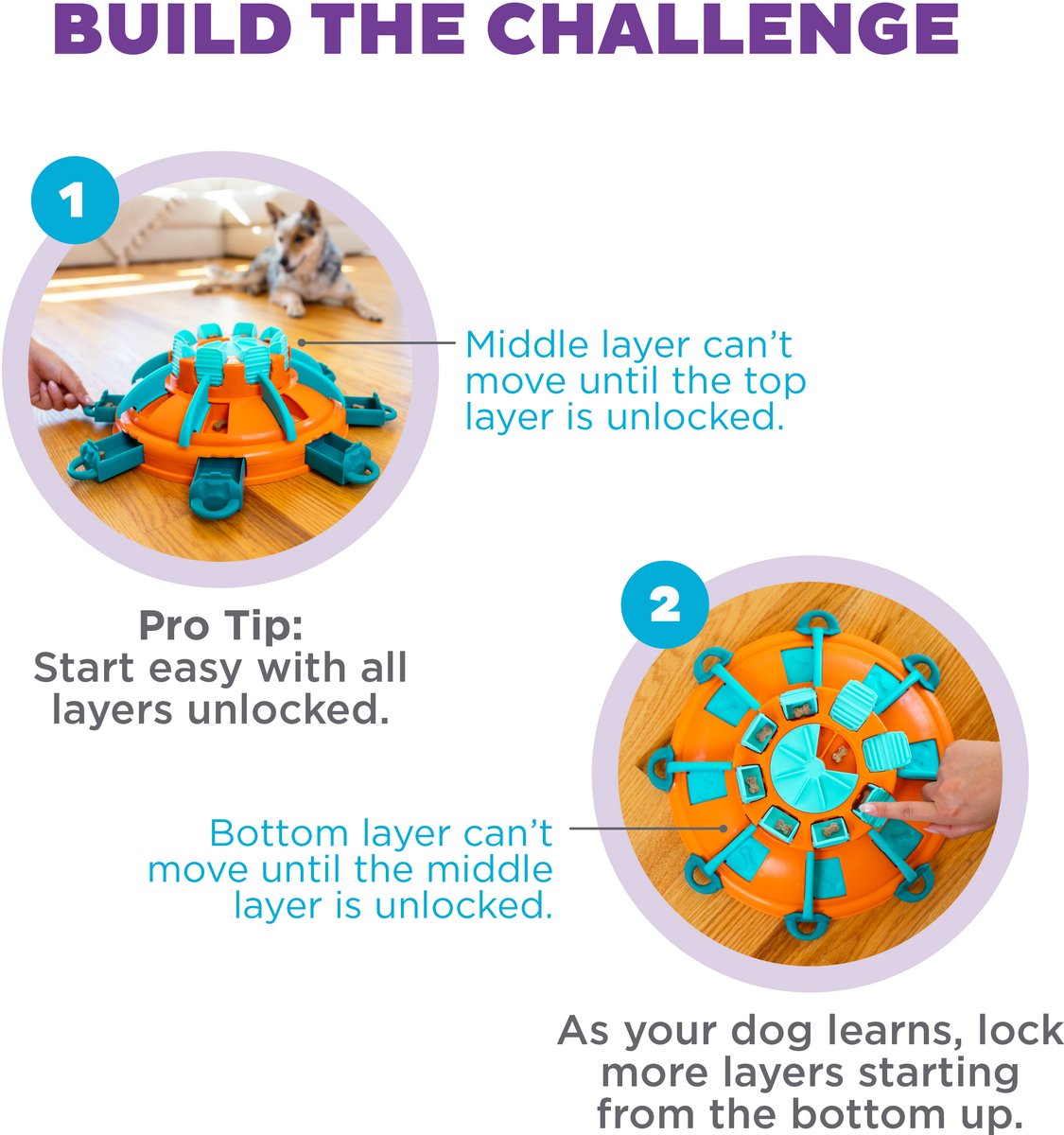 BUILD THE CHALLENGE

1

Middle layer can't move until the top layer is unlocked.

Pro Tip: Start easy with all layers unlocked.

2

Bottom layer can't move until the middle layer is unlocked.

As your dog learns, lock more layers starting from the bottom up.